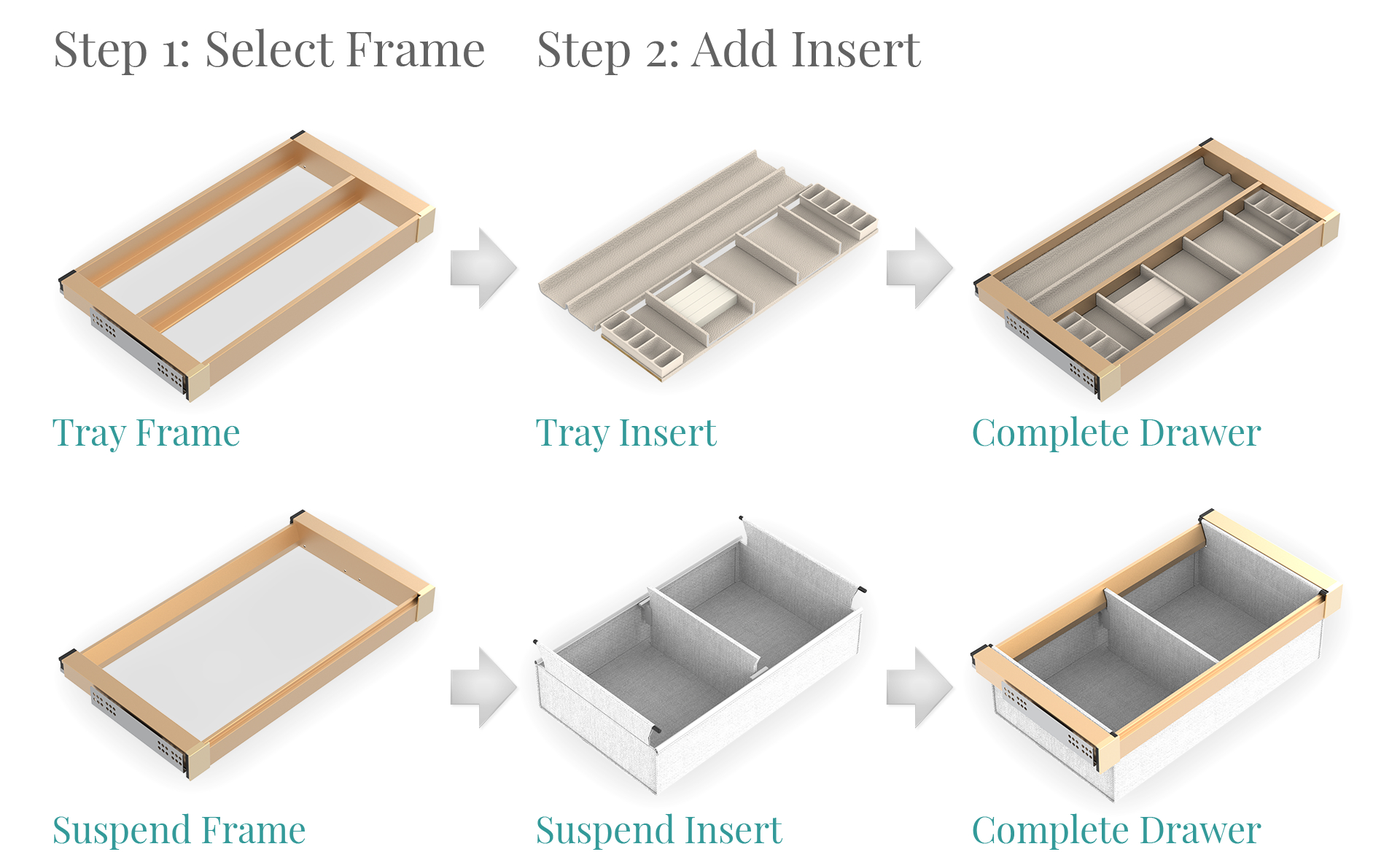 Step 1: Select Frame

Step 2: Add Insert

Tray Frame

Tray Insert

Complete Drawer

Suspend Frame

Suspend Insert

Complete Drawer